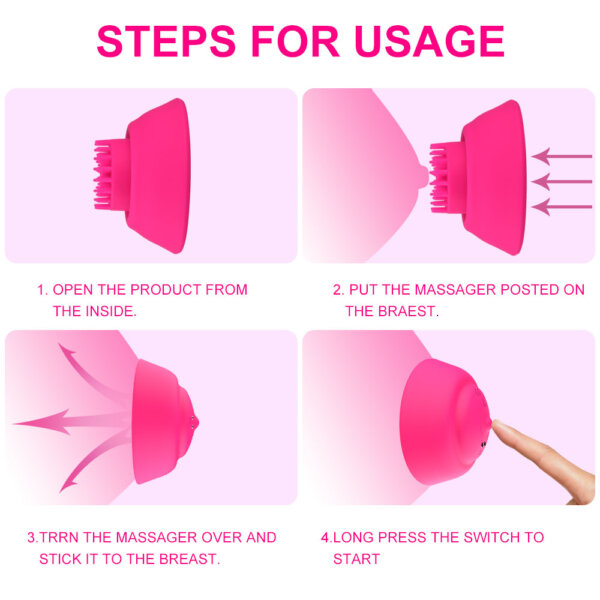 STEPS FOR USAGE

1. OPEN THE PRODUCT FROM THE INSIDE.

2. PUT THE MASSAGER POSTED ON THE BRAEST.

3.TRRN THE MASSAGER OVER AND STICK IT TO THE BREAST.

4.LONG PRESS THE SWITCH TO START